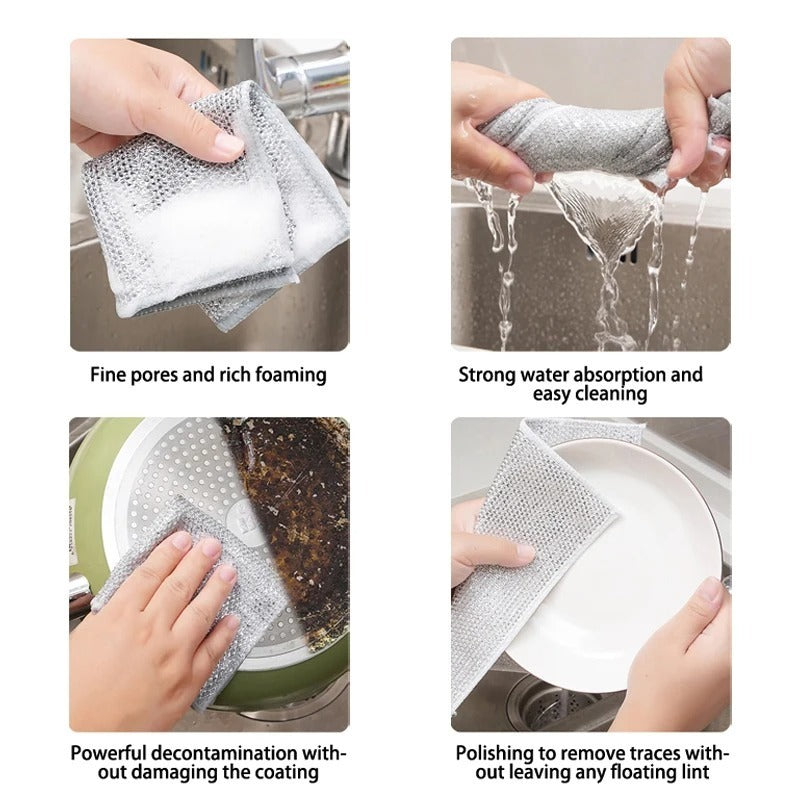 Fine pores and rich foaming

Strong water absorption and easy cleaning

Powerful decontamination without damaging the coating

Polishing to remove traces without leaving any floating lint