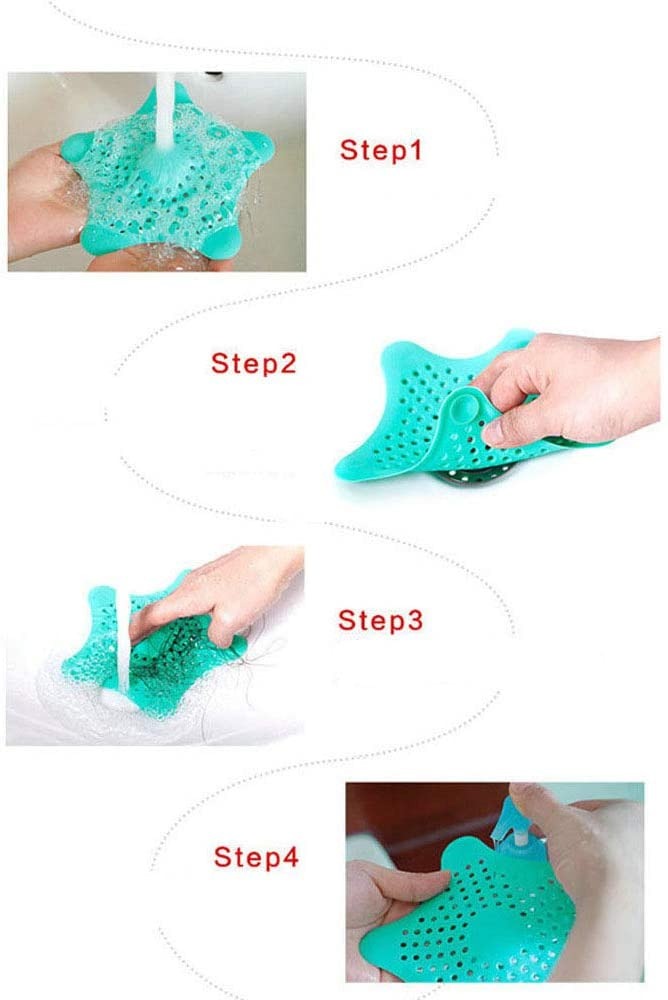 Step1

Step2

Step3

Step4