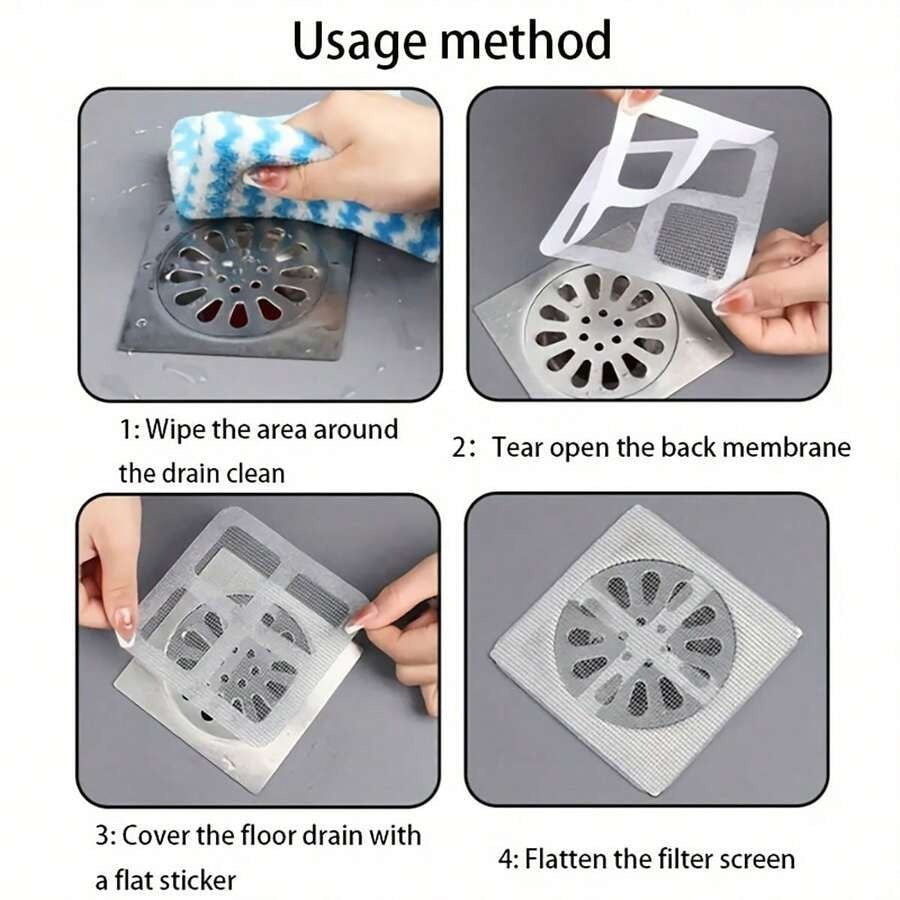 Usage method

1: Wipe the area around the drain clean

2: Tear open the back membrane

3: Cover the floor drain with a flat sticker

4: Flatten the filter screen