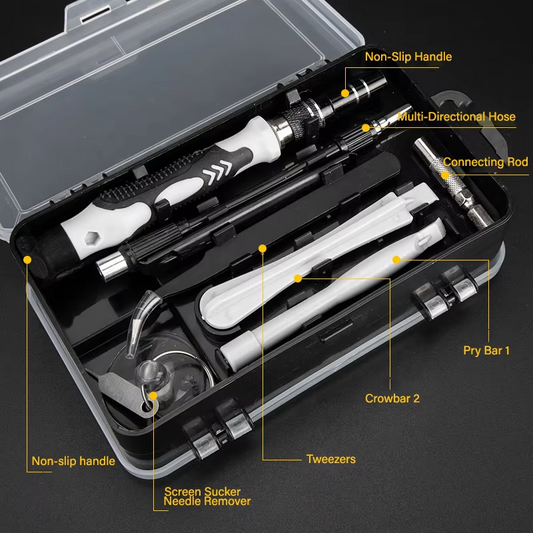 Non-Slip Handle

Multi-Directional Hose

Connecting Rod

Pry Bar 1

Crowbar 2

Tweezers

Non-slip handle

Screen Sucker
Needle Remover