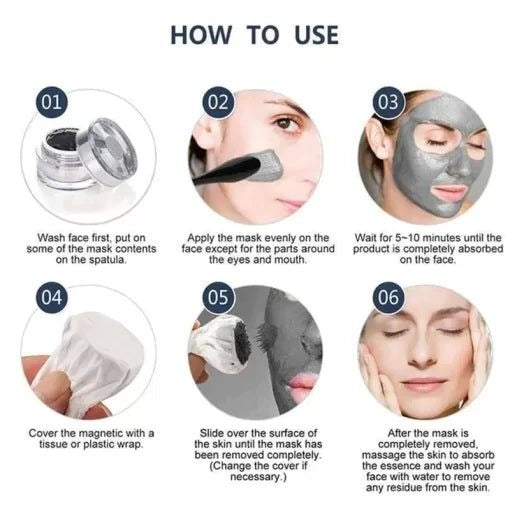 HOW TO USE

01

Wash face first, put on some of the mask contents on the spatula.

02

Apply the mask evenly on the face except for the parts around the eyes and mouth.

03

Wait for 5~10 minutes until the product is completely absorbed on the face.

04

Cover the magnetic with a tissue or plastic wrap.

05

Slide over the surface of the skin until the mask has been removed completely. (Change the cover if necessary.)

06

After the mask is completely removed, massage the skin to absorb the essence and wash your face with water to remove any residue from the skin.